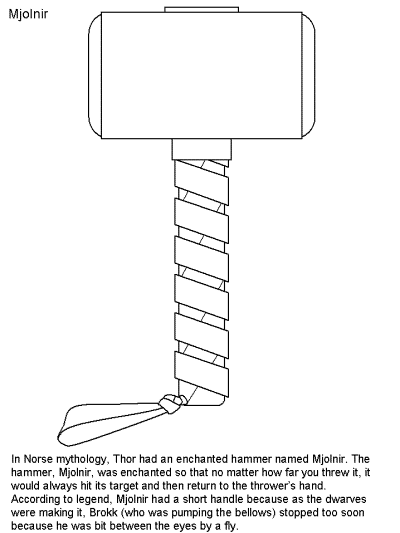 Mjolnir

In Norse mythology, Thor had an enchanted hammer named Mjolnir. The hammer, Mjolnir, was enchanted so that no matter how far you threw it, it would always hit its target and then return to the thrower's hand. According to legend, Mjolnir had a short handle because as the dwarves were making it, Brokk (who was pumping the bellows) stopped too soon because he was bit between the eyes by a fly.